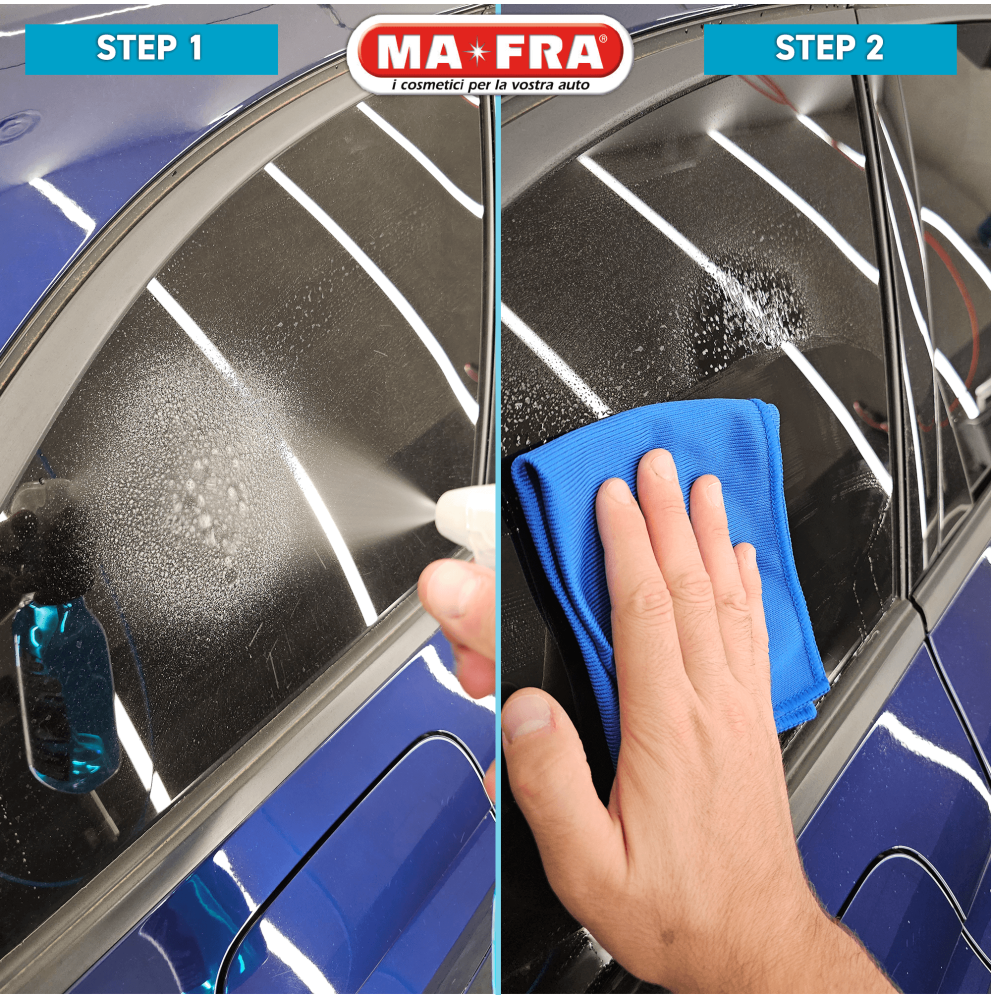 STEP 1

MA★FRA®
i cosmetici per la vostra auto

STEP 2